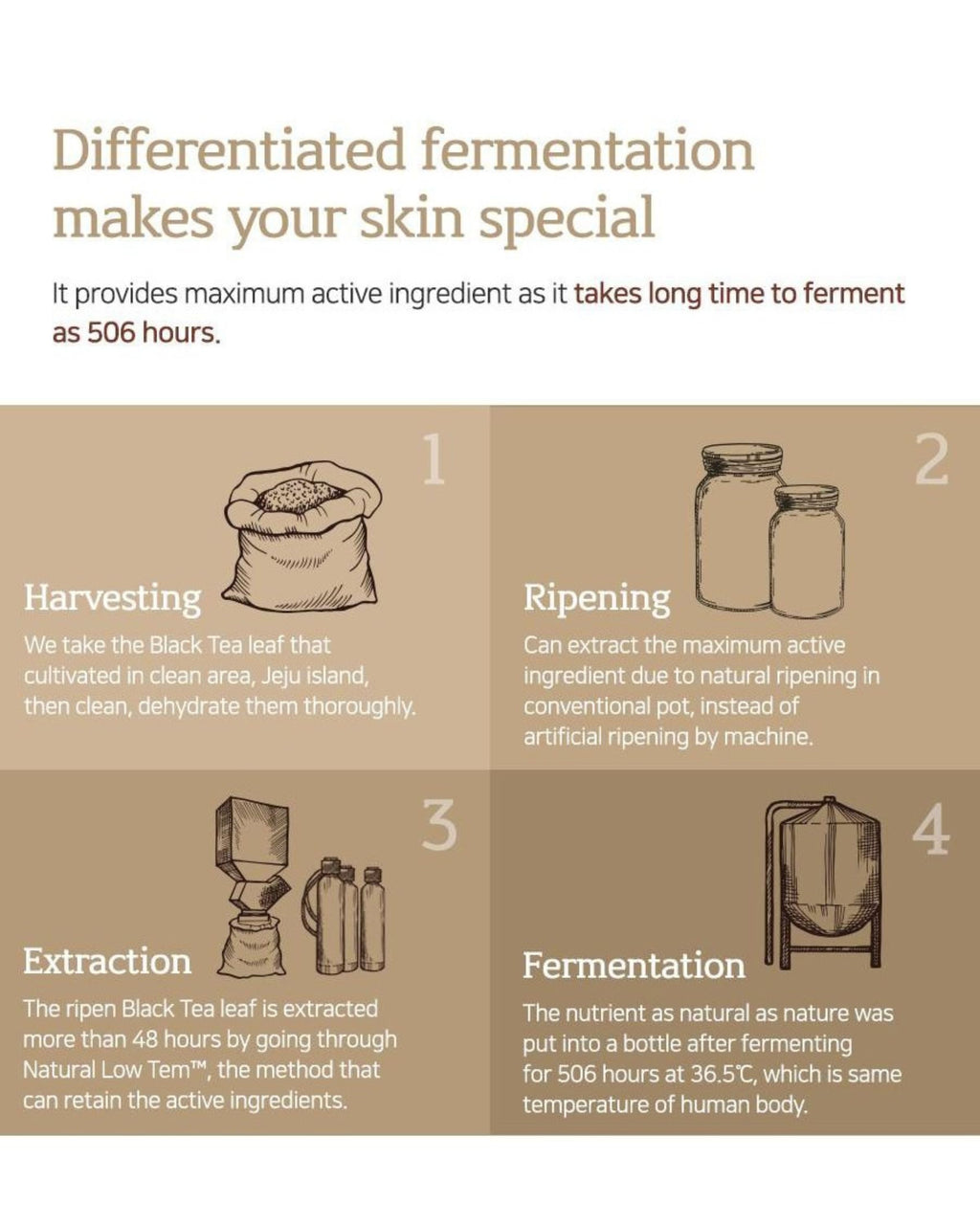 Differentiated fermentation makes your skin special

It provides maximum active ingredient as it takes long time to ferment as 506 hours.

1

Harvesting

We take the Black Tea leaf that cultivated in clean area, Jeju island, then clean, dehydrate them thoroughly.

2

Ripening

Can extract the maximum active ingredient due to natural ripening in conventional pot, instead of artificial ripening by machine.

3

Extraction

The ripen Black Tea leaf is extracted more than 48 hours by going through Natural Low Tem™, the method that can retain the active ingredients.

4

Fermentation

The nutrient as natural as nature was put into a bottle after fermenting for 506 hours at 36.5℃, which is same temperature of human body.